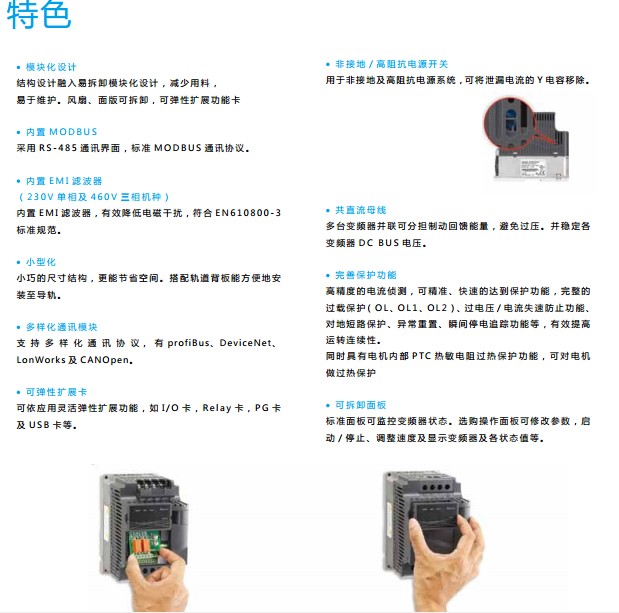 特色

• 模块化设计
结构设计融入易拆卸模块化设计，减少用料，易于维护。风扇、面版可拆卸，可弹性扩展功能卡

• 内置 MODBUS
采用 RS-485 通讯界面，标准 MODBUS 通讯协议。

• 内置 EMI 滤波器
（230V 单相及 460V 三相机种）
内置 EMI 滤波器，有效降低电磁干扰，符合 EN610800-3 标准规范。

• 小型化
小巧的尺寸结构，更能节省空间。搭配轨道背板能方便地安装至导轨。

• 多样化通讯模块
支持多样化通讯协议，有 profiBus、DeviceNet、LonWorks 及 CANOpen。

• 可弹性扩展卡
可依应用灵活弹性扩展功能，如 I/O 卡，Relay 卡，PG 卡及 USB 卡等。

• 非接地 / 高阻抗电源开关
用于非接地及高阻抗电源系统，可将泄漏电流的 Y 电容移除。

• 共直流母线
多台变频器并联可分担制动回馈能量，避免过压。并稳定各变频器 DC BUS 电压。

• 完善保护功能
高精度的电流侦测，可精准、快速的达到保护功能，完整的过载保护（OL、OL1、OL2）、过电压 / 电流失速防止功能、对地短路保护、异常重置、瞬间停电追踪功能等，有效提高运转连续性。
同时具有电机内部 PTC 热敏电阻过热保护功能，可对电机做过热保护

• 可拆卸面板
标准面板可监控变频器状态。选购操作面板可修改参数，启动 / 停止、调整速度及显示变频器及各状态值等。